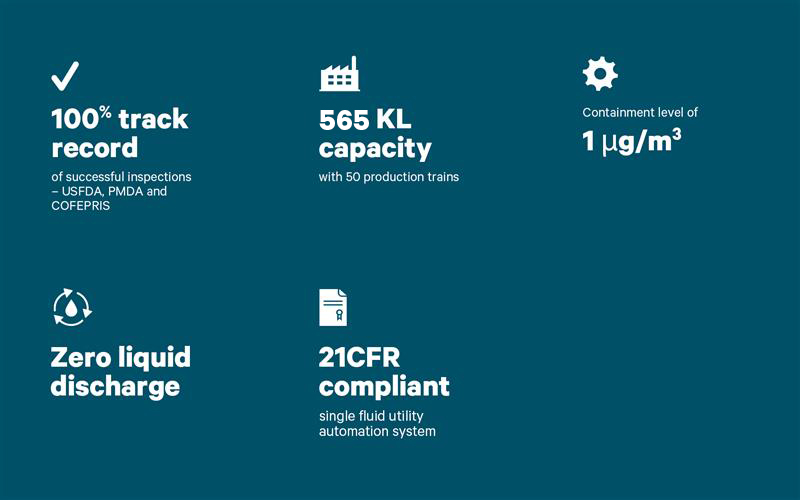 100% track record

of successful inspections – USFDA, PMDA and COFEPRIS

565 KL capacity

with 50 production trains

Containment level of

1 μg/m$^3$

Zero liquid discharge

21CFR compliant

single fluid utility automation system